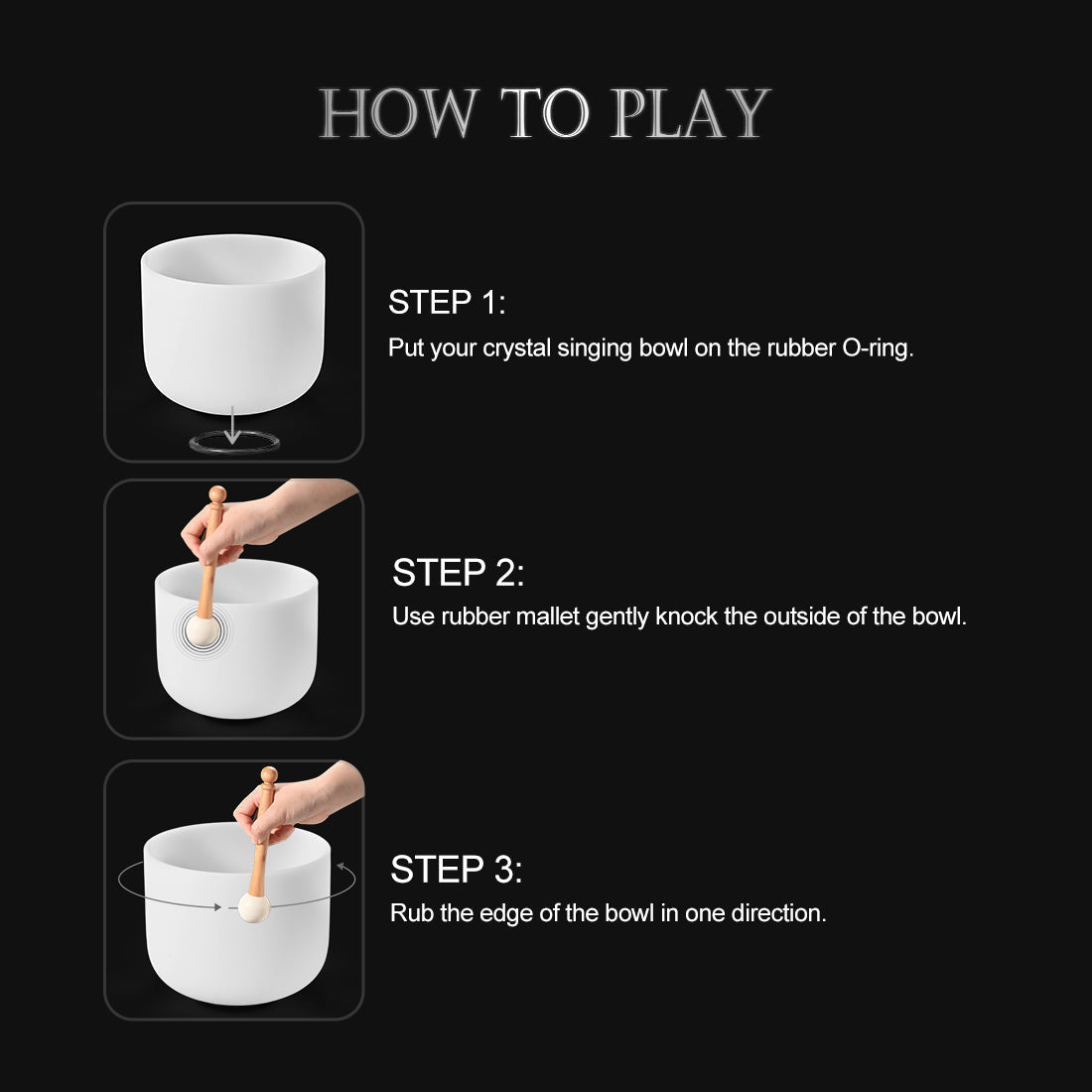 HOW TO PLAY

STEP 1:
Put your crystal singing bowl on the rubber O-ring.

STEP 2:
Use rubber mallet gently knock the outside of the bowl.

STEP 3:
Rub the edge of the bowl in one direction.