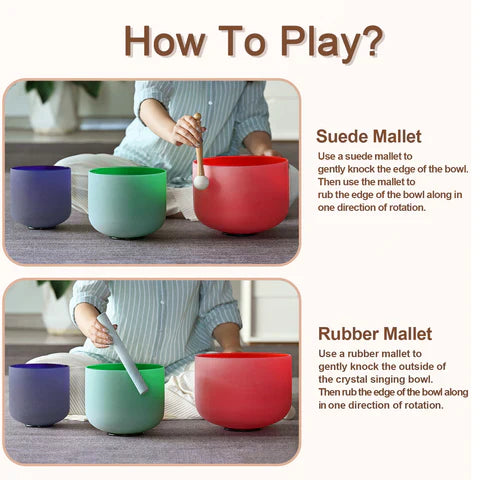 How To Play?

Suede Mallet

Use a suede mallet to gently knock the edge of the bowl. Then use the mallet to rub the edge of the bowl along in one direction of rotation.

Rubber Mallet

Use a rubber mallet to gently knock the outside of the crystal singing bowl. Then rub the edge of the bowl along in one direction of rotation.